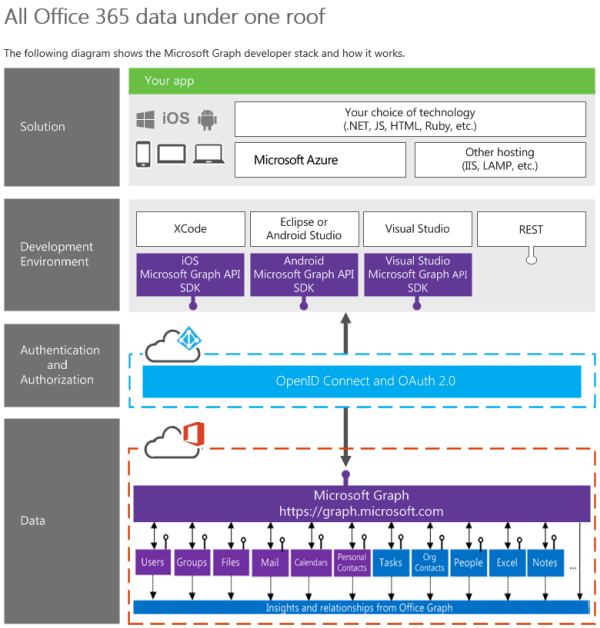 All Office 365 data under one roof

The following diagram shows the Microsoft Graph developer stack and how it works.

Solution

Your app

iOS

Your choice of technology (.NET, JS, HTML, Ruby, etc.)

Microsoft Azure

Other hosting (IIS, LAMP, etc.)

Development Environment

XCode

Eclipse or Android Studio

Visual Studio

REST

iOS Microsoft Graph API SDK

Android Microsoft Graph API SDK

Visual Studio Microsoft Graph API SDK

Authentication and Authorization

OpenID Connect and OAuth 2.0

Data

Microsoft Graph https://graph.microsoft.com

Users

Groups

Files

Mail

Calendars

Personal Contacts

Tasks

Org Contacts

People

Excel

Notes

...

Insights and relationships from Office Graph